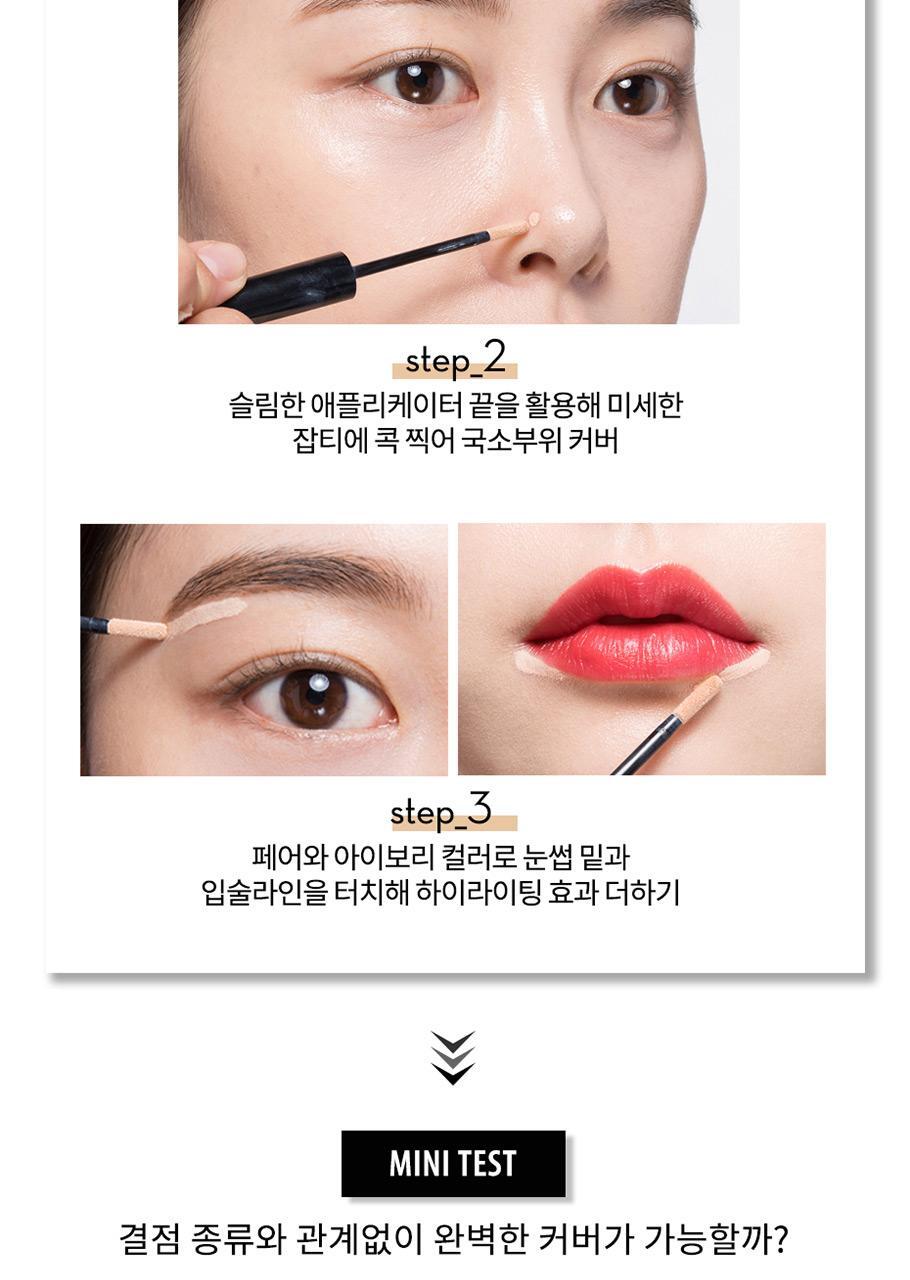 step_2
슬림한 애플리케이터 끝을 활용해 미세한 잡티에 콕 찍어 국소부위 커버

step_3
페어와 아이보리 컬러로 눈썹 밑과 입술라인을 터치해 하이라이팅 효과 더하기

MINI TEST
결점 종류와 관계없이 완벽한 커버가 가능할까?